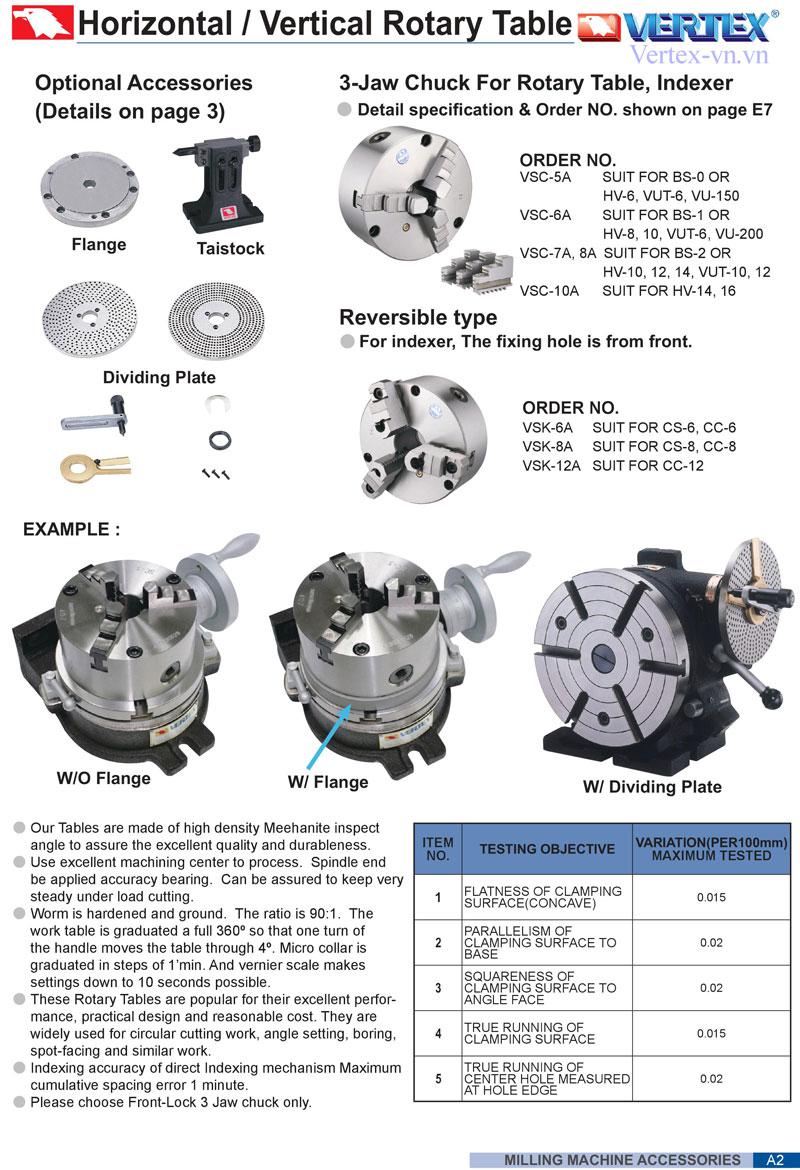 Horizontal / Vertical Rotary Table

VERTEX®
Vertex-vn.vn

Optional Accessories
(Details on page 3)

Flange
Taistock

Dividing Plate

3-Jaw Chuck For Rotary Table, Indexer
Detail specification & Order NO. shown on page E7

ORDER NO.
VSC-5A SUIT FOR BS-0 OR HV-6, VUT-6, VU-150
VSC-6A SUIT FOR BS-1 OR HV-8, 10, VUT-6, VU-200
VSC-7A, 8A SUIT FOR BS-2 OR HV-10, 12, 14, VUT-10, 12
VSC-10A SUIT FOR HV-14, 16

Reversible type
For indexer, The fixing hole is from front.

ORDER NO.
VSK-6A SUIT FOR CS-6, CC-6
VSK-8A SUIT FOR CS-8, CC-8
VSK-12A SUIT FOR CC-12

EXAMPLE :

W/O Flange
W/ Flange
W/ Dividing Plate

Our Tables are made of high density Meehanite inspect angle to assure the excellent quality and durableness.
Use excellent machining center to process. Spindle end be applied accuracy bearing. Can be assured to keep very steady under load cutting.
Worm is hardened and ground. The ratio is 90:1. The work table is graduated a full 360º so that one turn of the handle moves the table through 4º. Micro collar is graduated in steps of 1'min. And vernier scale makes settings down to 10 seconds possible.
These Rotary Tables are popular for their excellent performance, practical design and reasonable cost. They are widely used for circular cutting work, angle setting, boring, spot-facing and similar work.
Indexing accuracy of direct Indexing mechanism Maximum cumulative spacing error 1 minute.
Please choose Front-Lock 3 Jaw chuck only.

| ITEM NO. | TESTING OBJECTIVE | VARIATION(PER100mm) MAXIMUM TESTED |
|---|---|---|
| 1 | FLATNESS OF CLAMPING SURFACE(CONCAVE) | 0.015 |
| 2 | PARALLELISM OF CLAMPING SURFACE TO BASE | 0.02 |
| 3 | SQUARENESS OF CLAMPING SURFACE TO ANGLE FACE | 0.02 |
| 4 | TRUE RUNNING OF CLAMPING SURFACE | 0.015 |
| 5 | TRUE RUNNING OF CENTER HOLE MEASURED AT HOLE EDGE | 0.02 |

MILLING MACHINE ACCESSORIES A2